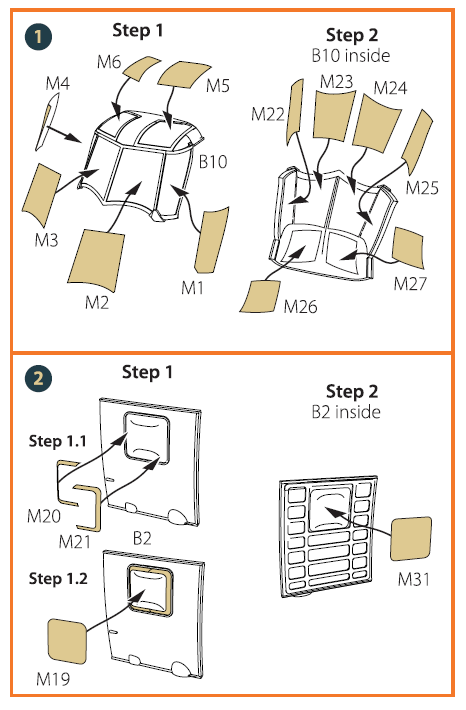 1

Step 1

M6
M5
M4
B10
M3
M2
M1

Step 2
B10 inside

M22
M23
M24
M25
M27
M26

2

Step 1

Step 1.1

M20
M21
B2

Step 1.2

M19

Step 2
B2 inside

M31