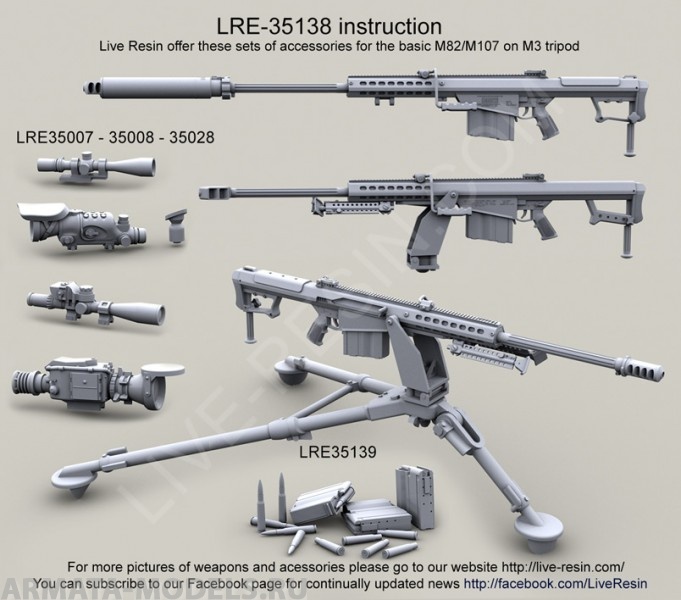 LRE-35138 instruction
Live Resin offer these sets of accessories for the basic M82/M107 on M3 tripod

LRE35007 - 35008 - 35028

LRE35139

LIVE-RESIN.COM

For more pictures of weapons and acessories please go to our website http://live-resin.com/
You can subscribe to our Facebook page for continually updated news http://facebook.com/LiveResin

ARMATA-MODELS.RU