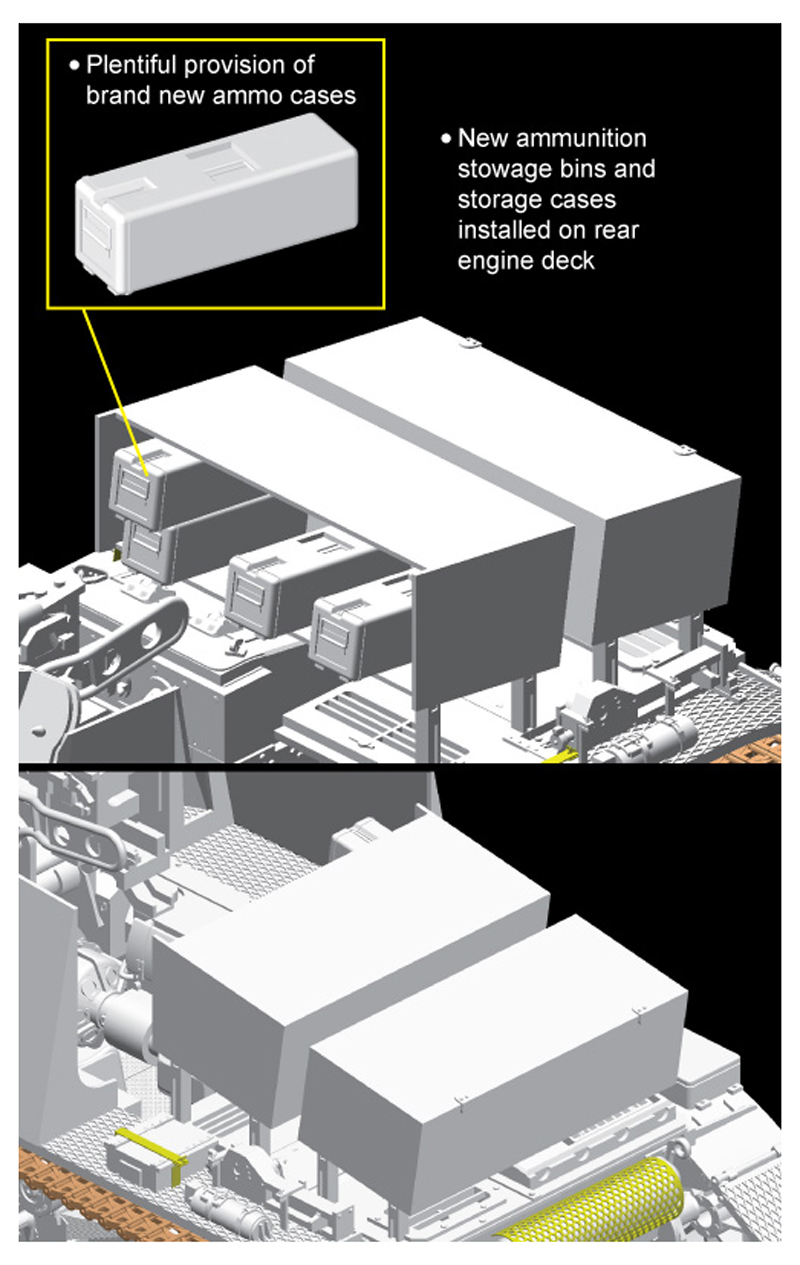 • Plentiful provision of brand new ammo cases

• New ammunition stowage bins and storage cases installed on rear engine deck